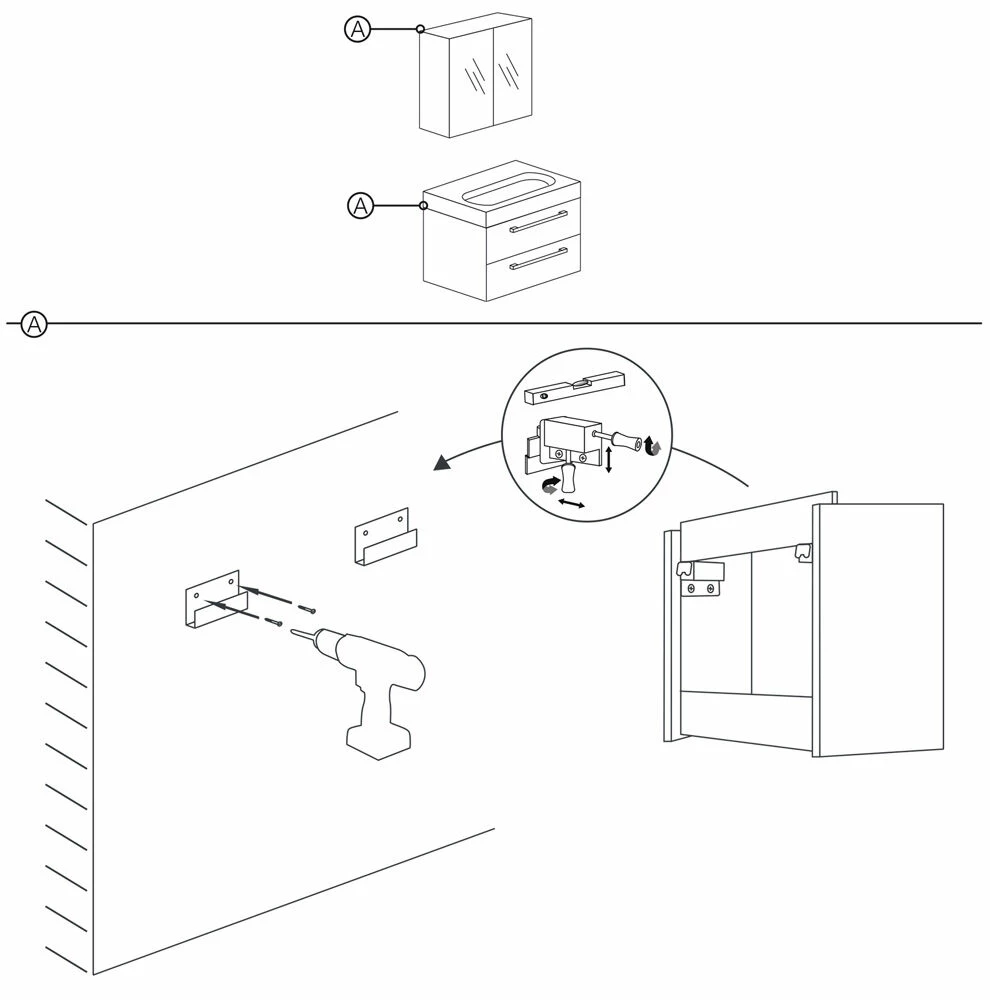 A

A

A