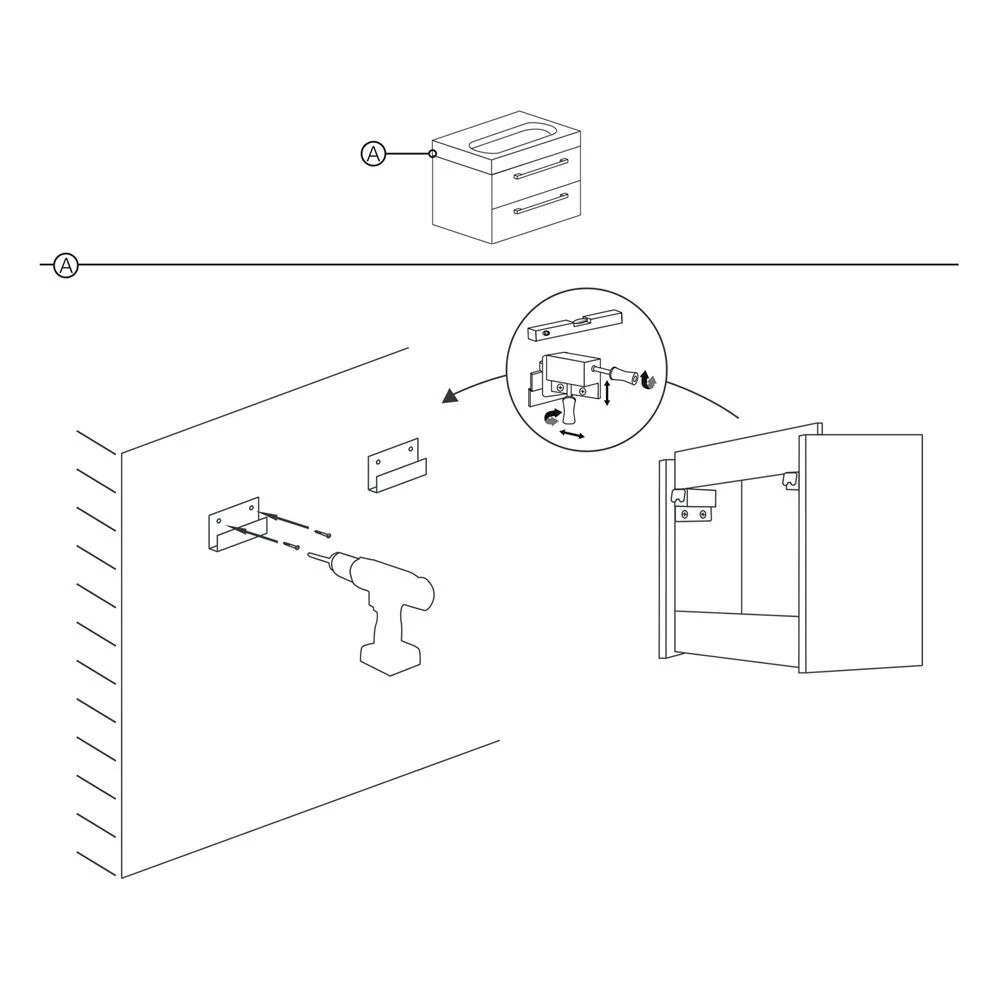 A

A