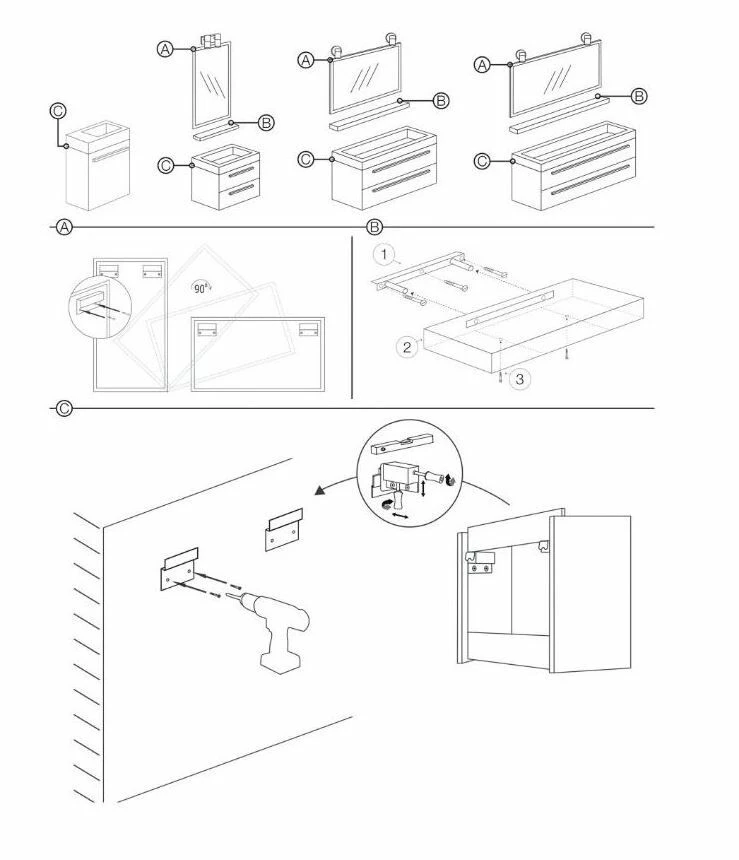 C
A
B
C
A
B
C
A
B
C
A
B
90°
1
2
3
C